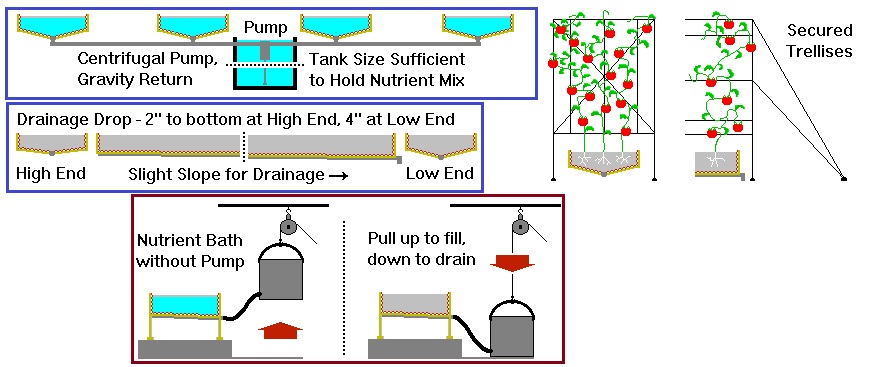 Pump
Centrifugal Pump, Gravity Return
Tank Size Sufficient to Hold Nutrient Mix

Drainage Drop - 2" to bottom at High End, 4" at Low End
High End
Slight Slope for Drainage →
Low End

Secured Trellises

Nutrient Bath without Pump

Pull up to fill, down to drain